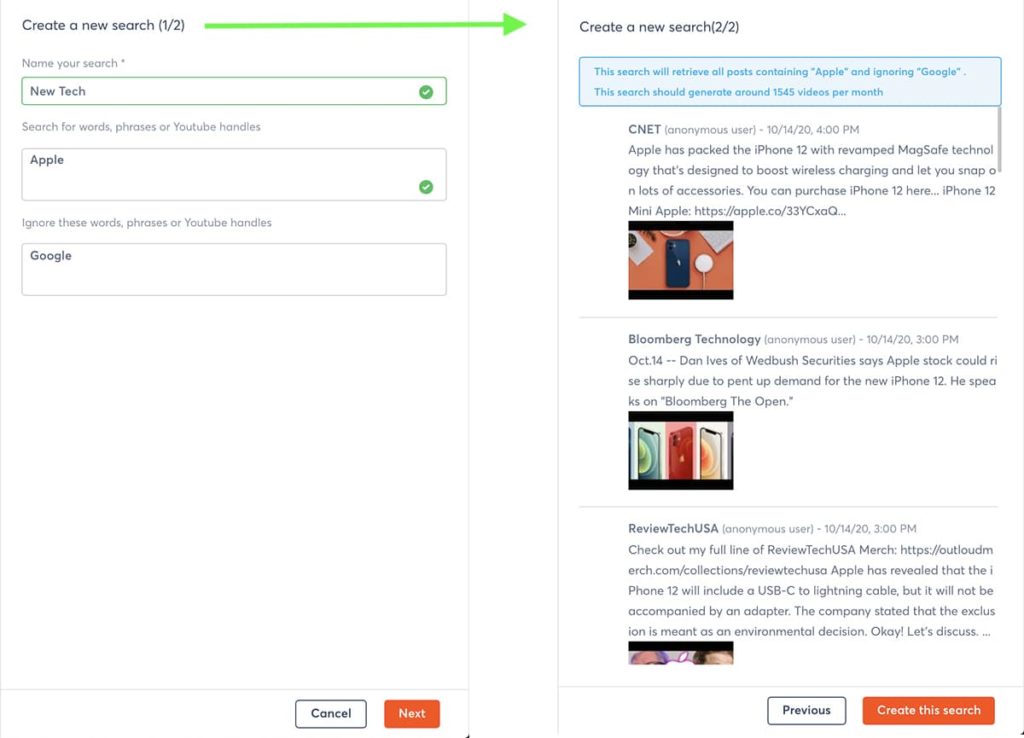 Create a new search (1/2)

Name your search *

New Tech

Search for words, phrases or Youtube handles

Apple

Ignore these words, phrases or Youtube handles

Google

Cancel

Next

Create a new search(2/2)

This search will retrieve all posts containing "Apple" and ignoring "Google" .
This search should generate around 1545 videos per month

CNET (anonymous user) - 10/14/20, 4:00 PM
Apple has packed the iPhone 12 with revamped MagSafe technology that's designed to boost wireless charging and let you snap on lots of accessories. You can purchase iPhone 12 here... iPhone 12 Mini Apple: https://apple.co/33YCxaQ...

Bloomberg Technology (anonymous user) - 10/14/20, 3:00 PM
Oct.14 -- Dan Ives of Wedbush Securities says Apple stock could rise sharply due to pent up demand for the new iPhone 12. He speaks on "Bloomberg The Open."

ReviewTechUSA (anonymous user) - 10/14/20, 3:00 PM
Check out my full line of ReviewTechUSA Merch: https://outloudmerch.com/collections/reviewtechusa Apple has revealed that the iPhone 12 will include a USB-C to lightning cable, but it will not be accompanied by an adapter. The company stated that the exclusion is meant as an environmental decision. Okay! Let's discuss. ...

Previous

Create this search